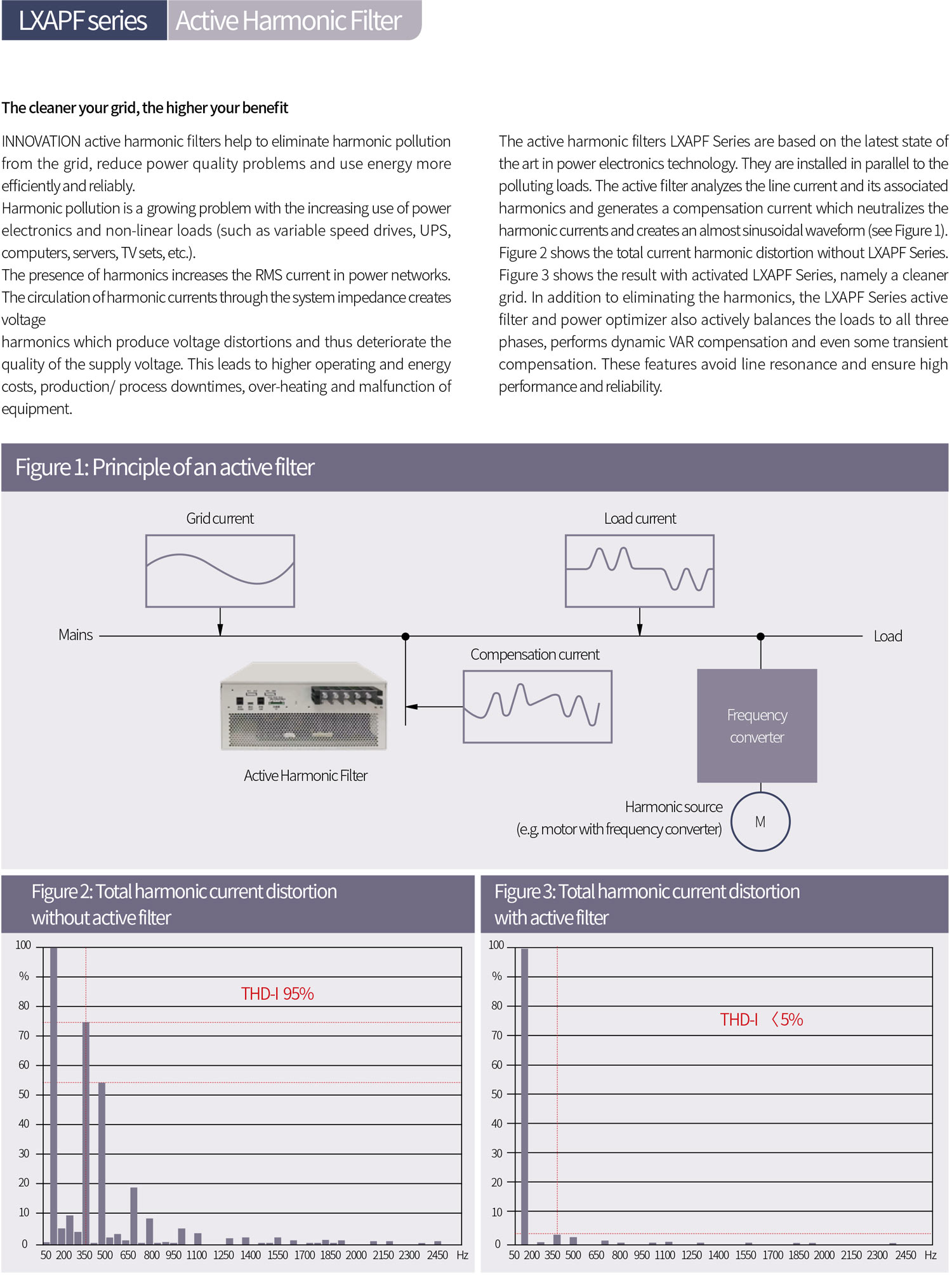 LXAPF series Active Harmonic Filter

The cleaner your grid, the higher your benefit

INNOVATION active harmonic filters help to eliminate harmonic pollution from the grid, reduce power quality problems and use energy more efficiently and reliably.
Harmonic pollution is a growing problem with the increasing use of power electronics and non-linear loads (such as variable speed drives, UPS, computers, servers, TV sets, etc.).
The presence of harmonics increases the RMS current in power networks. The circulation of harmonic currents through the system impedance creates voltage
harmonics which produce voltage distortions and thus deteriorate the quality of the supply voltage. This leads to higher operating and energy costs, production/ process downtimes, over-heating and malfunction of equipment.

The active harmonic filters LXAPF Series are based on the latest state of the art in power electronics technology. They are installed in parallel to the polluting loads. The active filter analyzes the line current and its associated harmonics and generates a compensation current which neutralizes the harmonic currents and creates an almost sinusoidal waveform (see Figure 1). Figure 2 shows the total current harmonic distortion without LXAPF Series. Figure 3 shows the result with activated LXAPF Series, namely a cleaner grid. In addition to eliminating the harmonics, the LXAPF Series active filter and power optimizer also actively balances the loads to all three phases, performs dynamic VAR compensation and even some transient compensation. These features avoid line resonance and ensure high performance and reliability.

Figure 1: Principle of an active filter

Grid current

Load current

Mains

Load

Compensation current

Frequency converter

Active Harmonic Filter

Harmonic source
(e.g. motor with frequency converter)

M

Figure 2: Total harmonic current distortion without active filter

100
%
80
70
60
50
40
30
20
10
0

THD-I 95%

50 200 350 500 650 800 950 1100 1250 1400 1550 1700 1850 2000 2150 2300 2450 Hz

Figure 3: Total harmonic current distortion with active filter

100
%
80
70
60
50
40
30
20
10
0

THD-I 〈5%

50 200 350 500 650 800 950 1100 1250 1400 1550 1700 1850 2000 2150 2300 2450 Hz